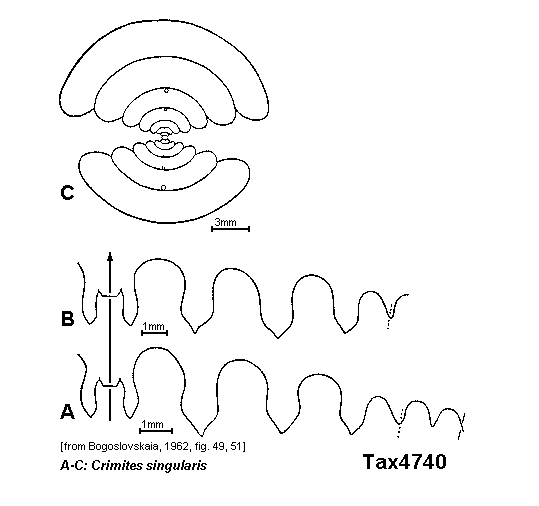 C

3mm

B

1mm

A

1mm

[from Bogoslovskaia, 1962, fig. 49, 51]

A-C: Crimites singularis

Tax4740